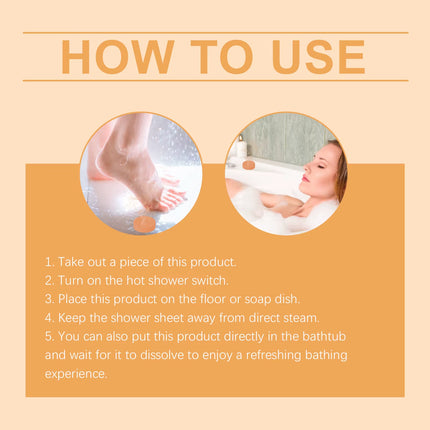 HOW TO USE

1. Take out a piece of this product.
2. Turn on the hot shower switch.
3. Place this product on the floor or soap dish.
4. Keep the shower sheet away from direct steam.
5. You can also put this product directly in the bathtub and wait for it to dissolve to enjoy a refreshing bathing experience.