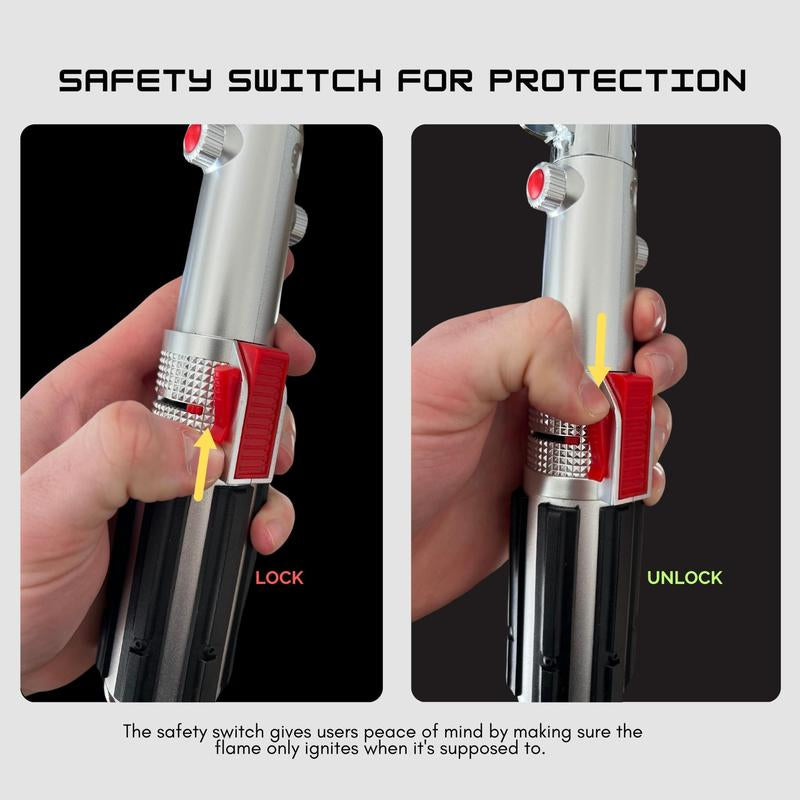 SAFETY SWITCH FOR PROTECTION

LOCK

UNLOCK

The safety switch gives users peace of mind by making sure the flame only ignites when it's supposed to.