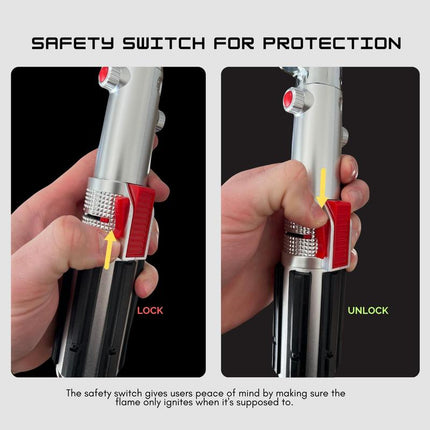 SAFETY SWITCH FOR PROTECTION

LOCK

UNLOCK

The safety switch gives users peace of mind by making sure the flame only ignites when it's supposed to.