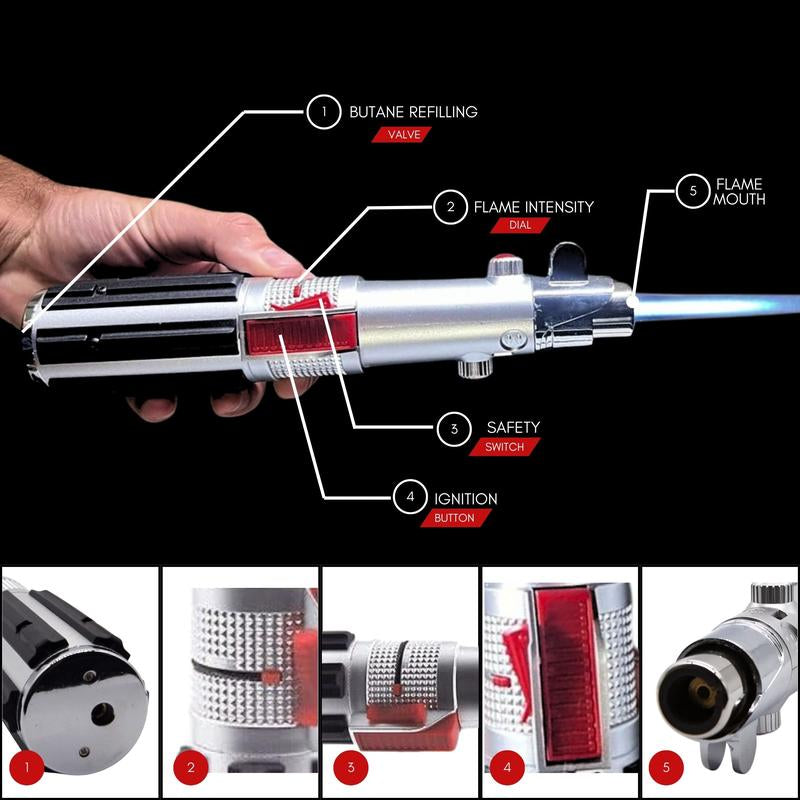 1 BUTANE REFILLING
VALVE

2 FLAME INTENSITY
DIAL

5 FLAME MOUTH

3 SAFETY
SWITCH

4 IGNITION
BUTTON

1

2

3

4

5