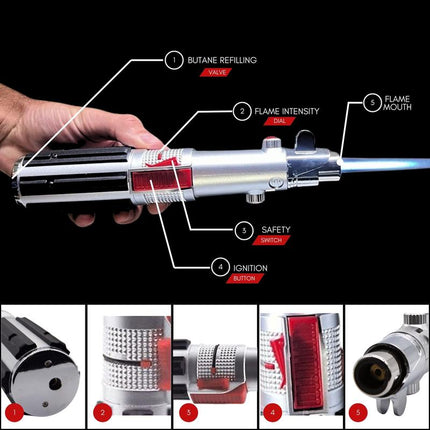 1 BUTANE REFILLING
VALVE

2 FLAME INTENSITY
DIAL

5 FLAME MOUTH

3 SAFETY
SWITCH

4 IGNITION
BUTTON

1

2

3

4

5