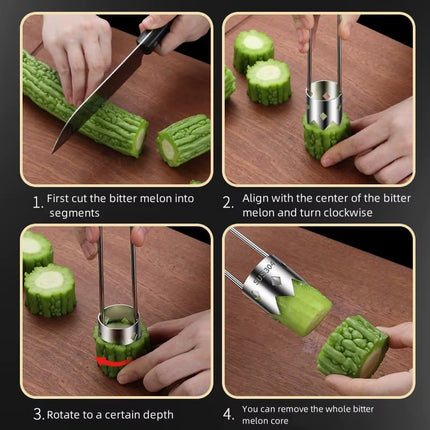 1. First cut the bitter melon into segments

2. Align with the center of the bitter melon and turn clockwise

SUS304

3. Rotate to a certain depth

4. You can remove the whole bitter melon core