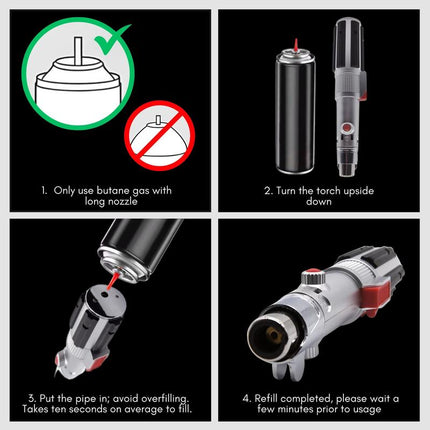 1. Only use butane gas with long nozzle

2. Turn the torch upside down

3. Put the pipe in; avoid overfilling. Takes ten seconds on average to fill.

4. Refill completed, please wait a few minutes prior to usage