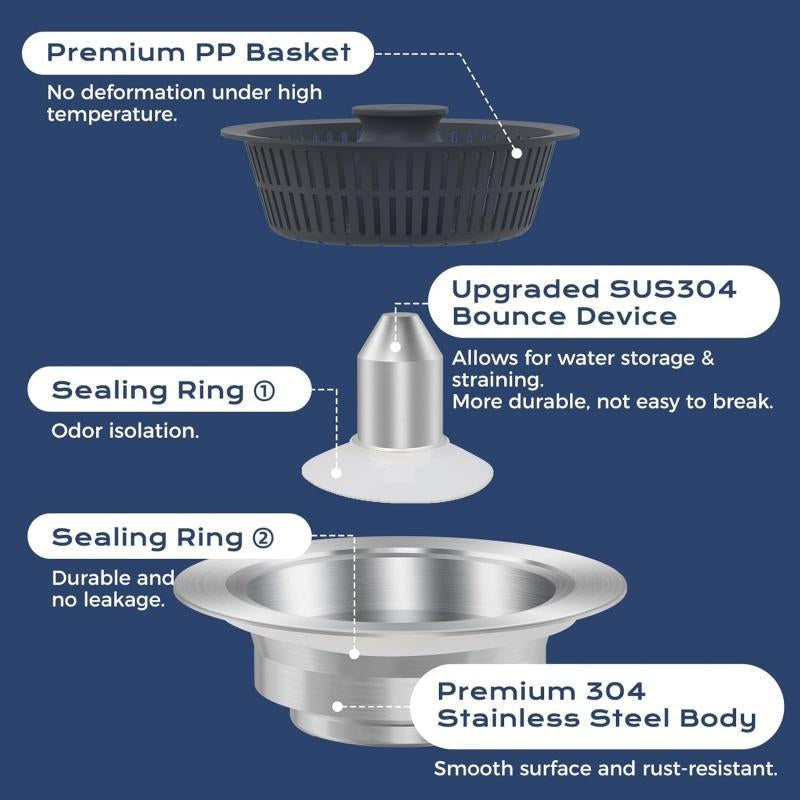 Premium PP Basket

No deformation under high temperature.

Upgraded SUS304 Bounce Device

Allows for water storage & straining.
More durable, not easy to break.

Sealing Ring ①

Odor isolation.

Sealing Ring ②

Durable and no leakage.

Premium 304 Stainless Steel Body

Smooth surface and rust-resistant.