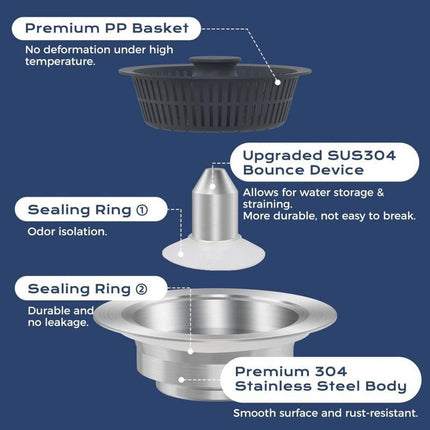 Premium PP Basket
No deformation under high temperature.

Upgraded SUS304 Bounce Device
Allows for water storage & straining.
More durable, not easy to break.

Sealing Ring ①
Odor isolation.

Sealing Ring ②
Durable and no leakage.

Premium 304 Stainless Steel Body
Smooth surface and rust-resistant.