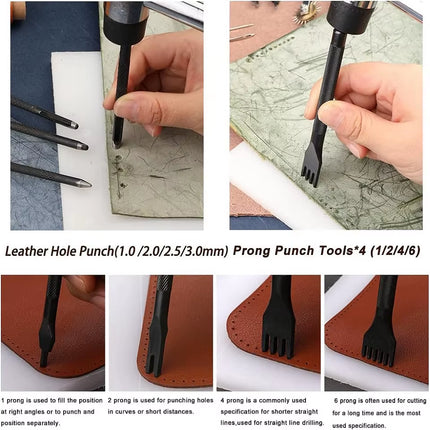 Leather Hole Punch(1.0 /2.0/2.5/3.0mm)

Prong Punch Tools*4 (1/2/4/6)

1 prong is used to fill the position at right angles or to punch and position separately.

2 prong is used for punching holes in curves or short distances.

4 prong is a commonly used specification for shorter straight lines,used for straight line drilling.

6 prong is often used for cutting for a long time and is the most used specification.